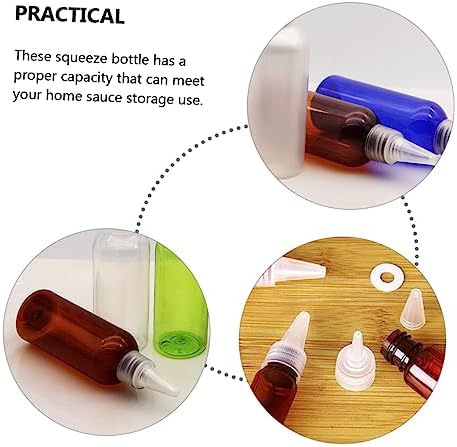 PRACTICAL

These squeeze bottle has a proper capacity that can meet your home sauce storage use.