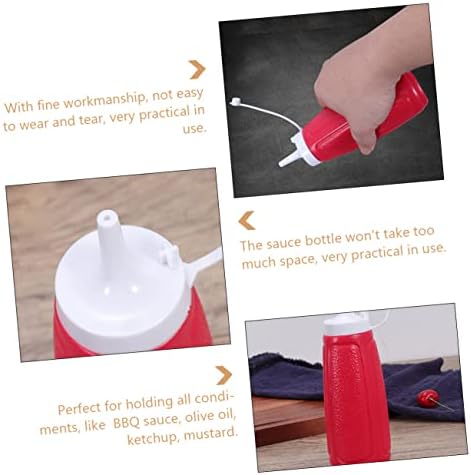 With fine workmanship, not easy to wear and tear, very practical in use.

The sauce bottle won't take too much space, very practical in use.

Perfect for holding all condiments, like BBQ sauce, olive oil, ketchup, mustard.