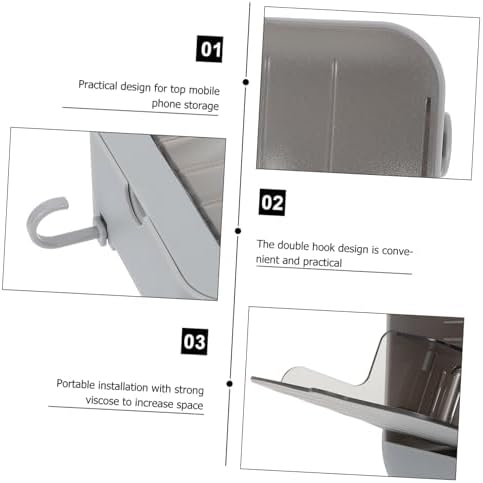 01

Practical design for top mobile phone storage

02

The double hook design is convenient and practical

03

Portable installation with strong viscose to increase space