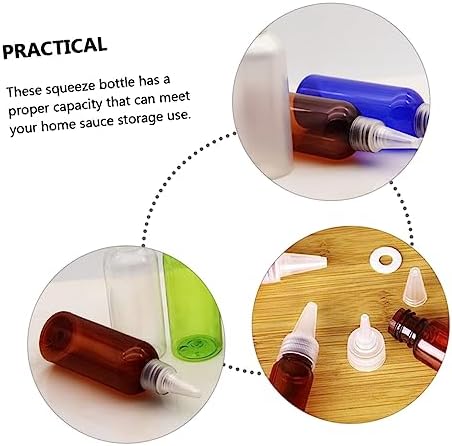 PRACTICAL

These squeeze bottle has a proper capacity that can meet your home sauce storage use.