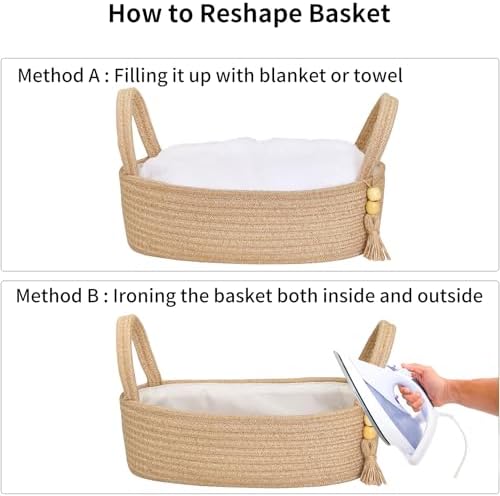 How to Reshape Basket

Method A : Filling it up with blanket or towel

Method B : Ironing the basket both inside and outside