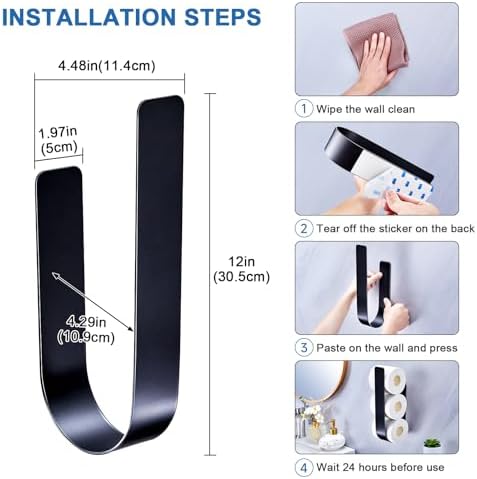 INSTALLATION STEPS

4.48in(11.4cm)

1.97in (5cm)

12in (30.5cm)

4.29in (10.9cm)

1 Wipe the wall clean

2 Tear off the sticker on the back

3 Paste on the wall and press

4 Wait 24 hours before use