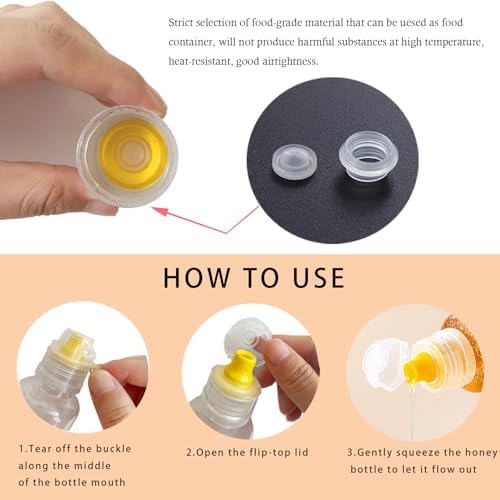 Strict selection of food-grade material that can be uesed as food container, will not produce harmful substances at high temperature, heat-resistant, good airtightness.

HOW TO USE

1.Tear off the buckle along the middle of the bottle mouth

2.Open the flip-top lid

3.Gently squeeze the honey bottle to let it flow out