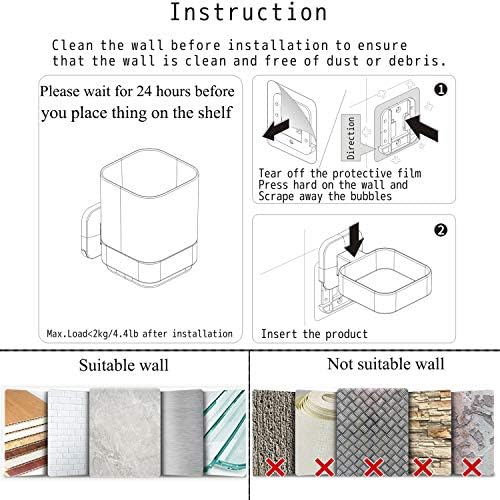 Instruction

Clean the wall before installation to ensure that the wall is clean and free of dust or debris.

Please wait for 24 hours before you place thing on the shelf

Max.Load<2kg/4.4lb after installation

❶

Direction

Tear off the protective film
Press hard on the wall and
Scrape away the bubbles

❷

Insert the product

Suitable wall

Not suitable wall