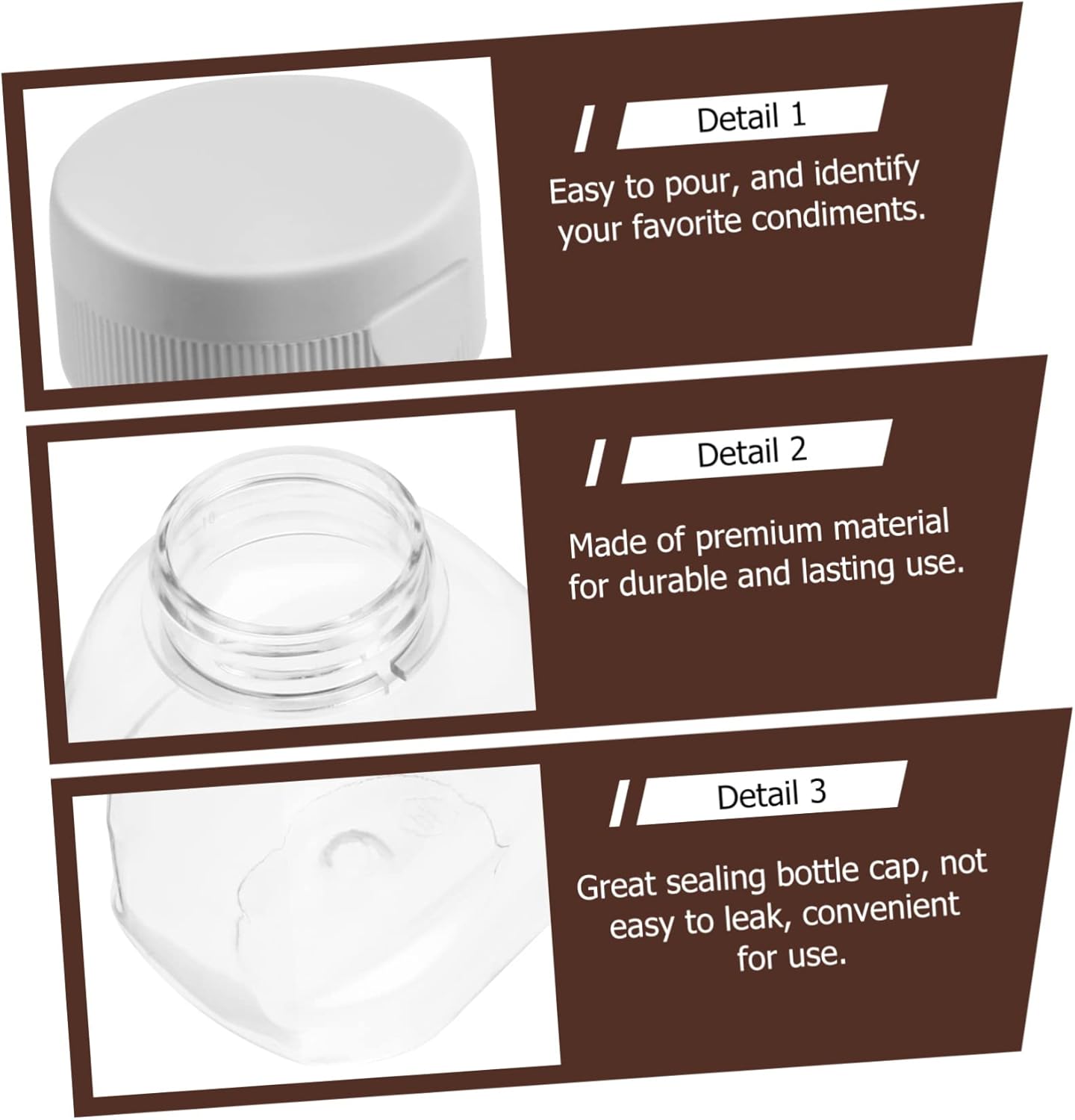 Detail 1

Easy to pour, and identify your favorite condiments.

Detail 2

Made of premium material for durable and lasting use.

Detail 3

Great sealing bottle cap, not easy to leak, convenient for use.