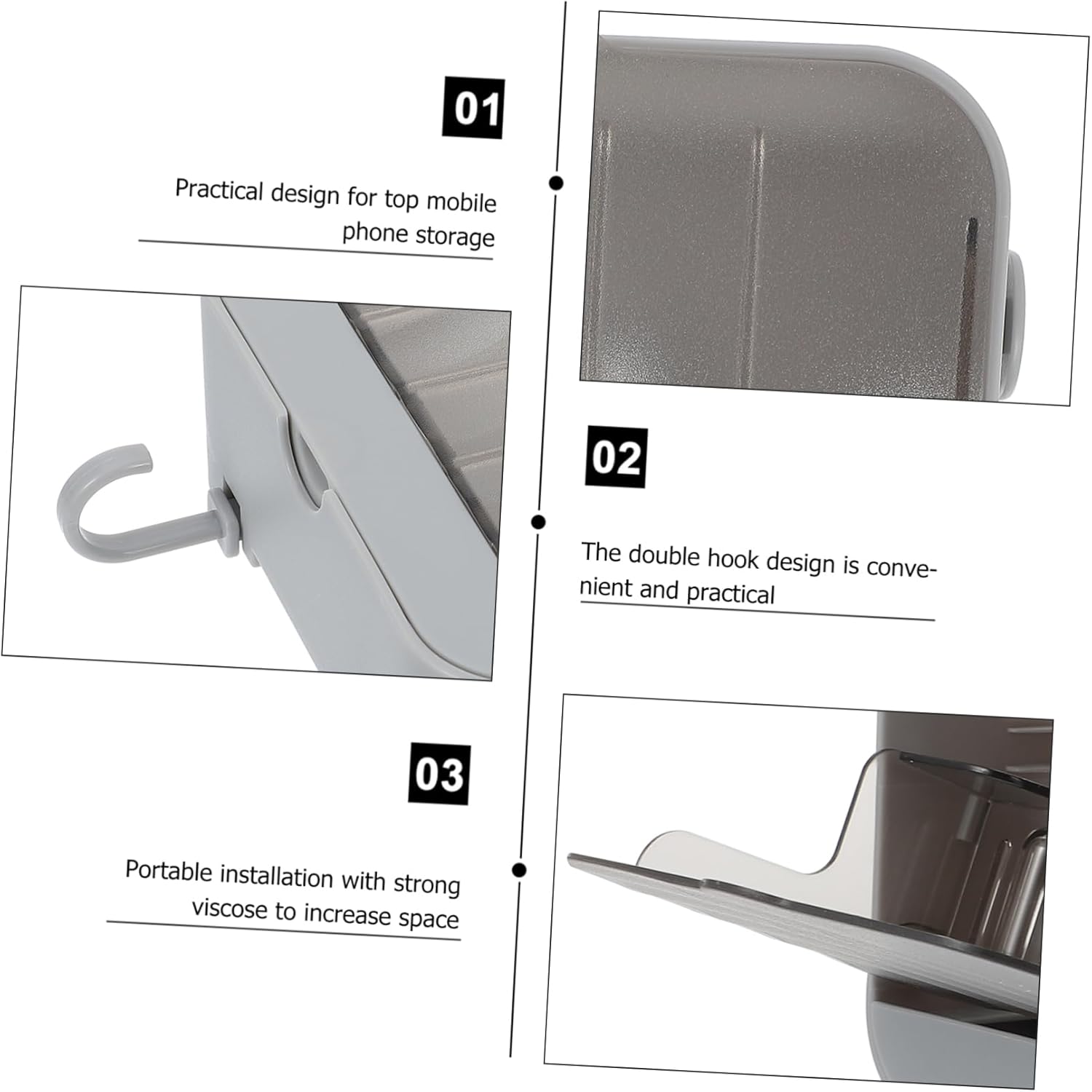 01

Practical design for top mobile phone storage

02

The double hook design is convenient and practical

03

Portable installation with strong viscose to increase space