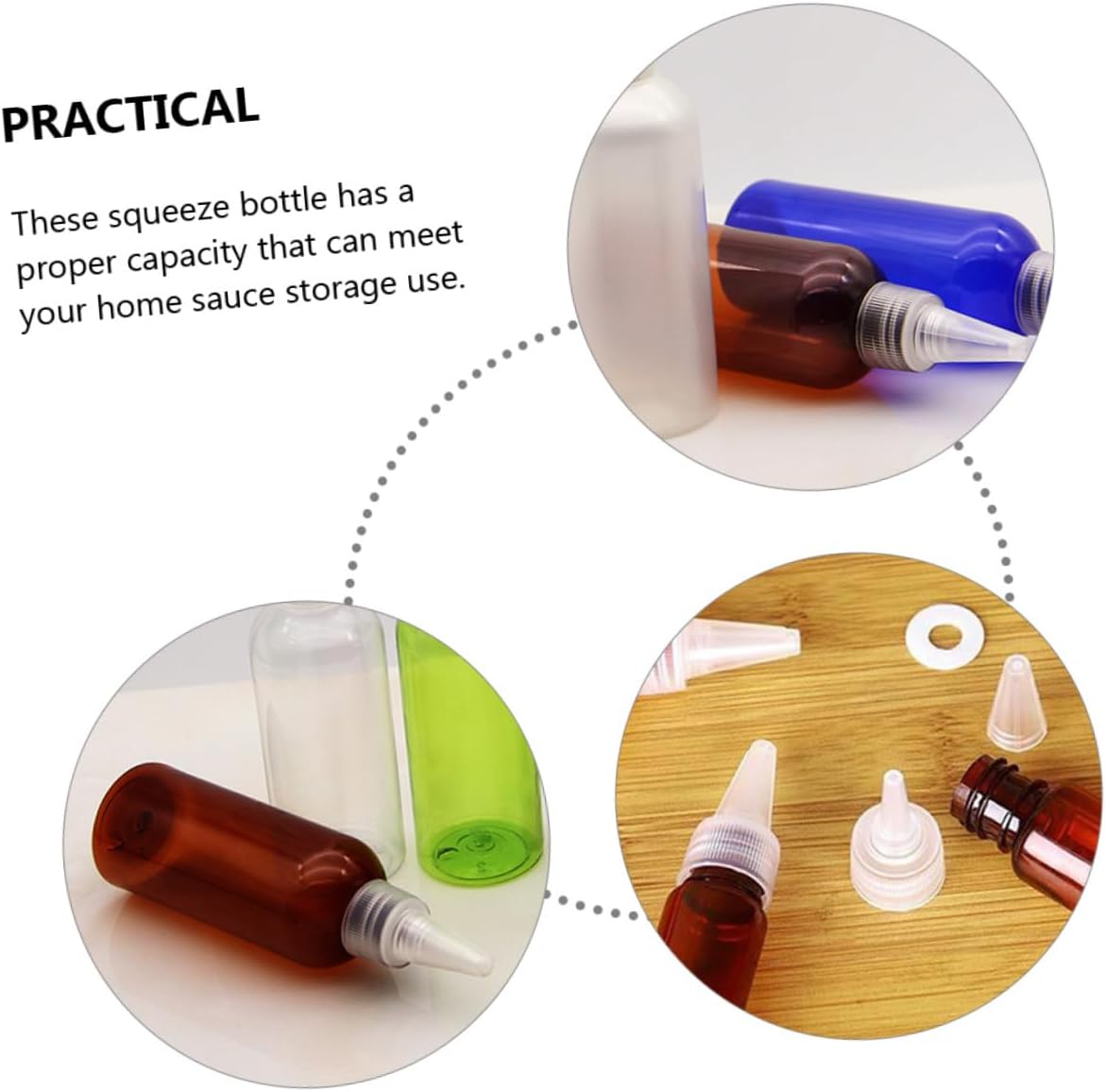 PRACTICAL

These squeeze bottle has a proper capacity that can meet your home sauce storage use.