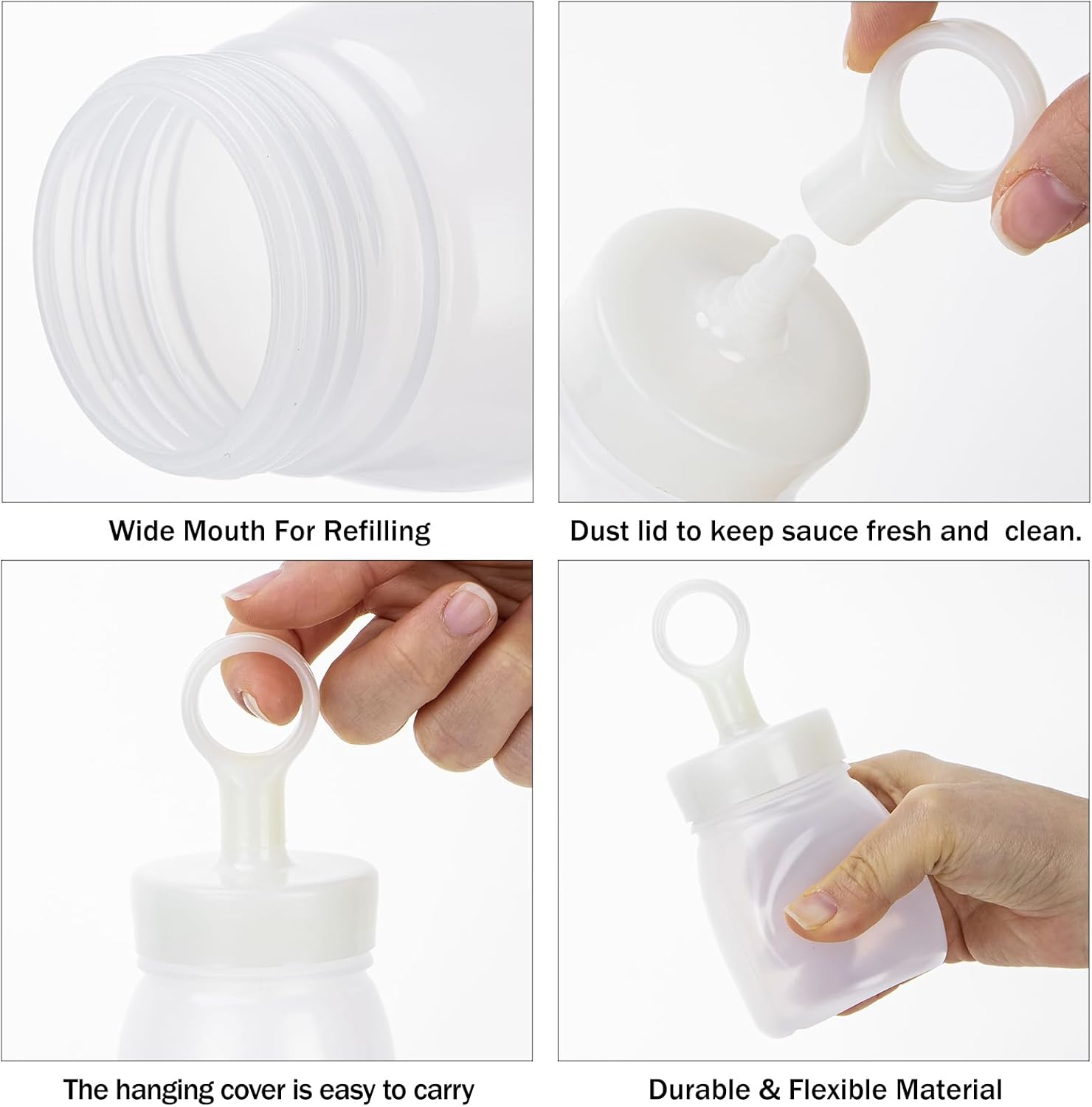 Wide Mouth For Refilling

Dust lid to keep sauce fresh and clean.

The hanging cover is easy to carry

Durable & Flexible Material