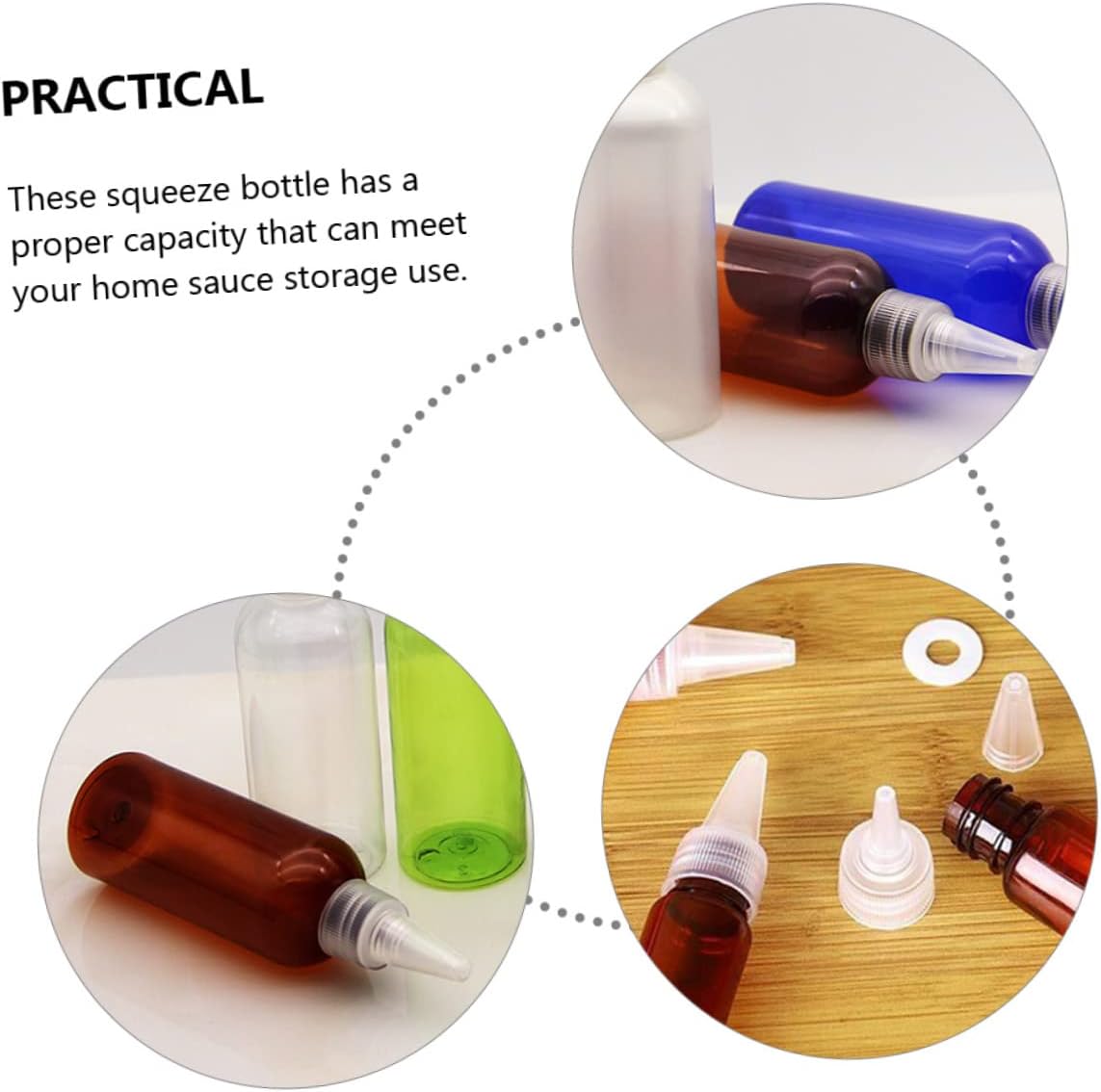 PRACTICAL

These squeeze bottle has a proper capacity that can meet your home sauce storage use.