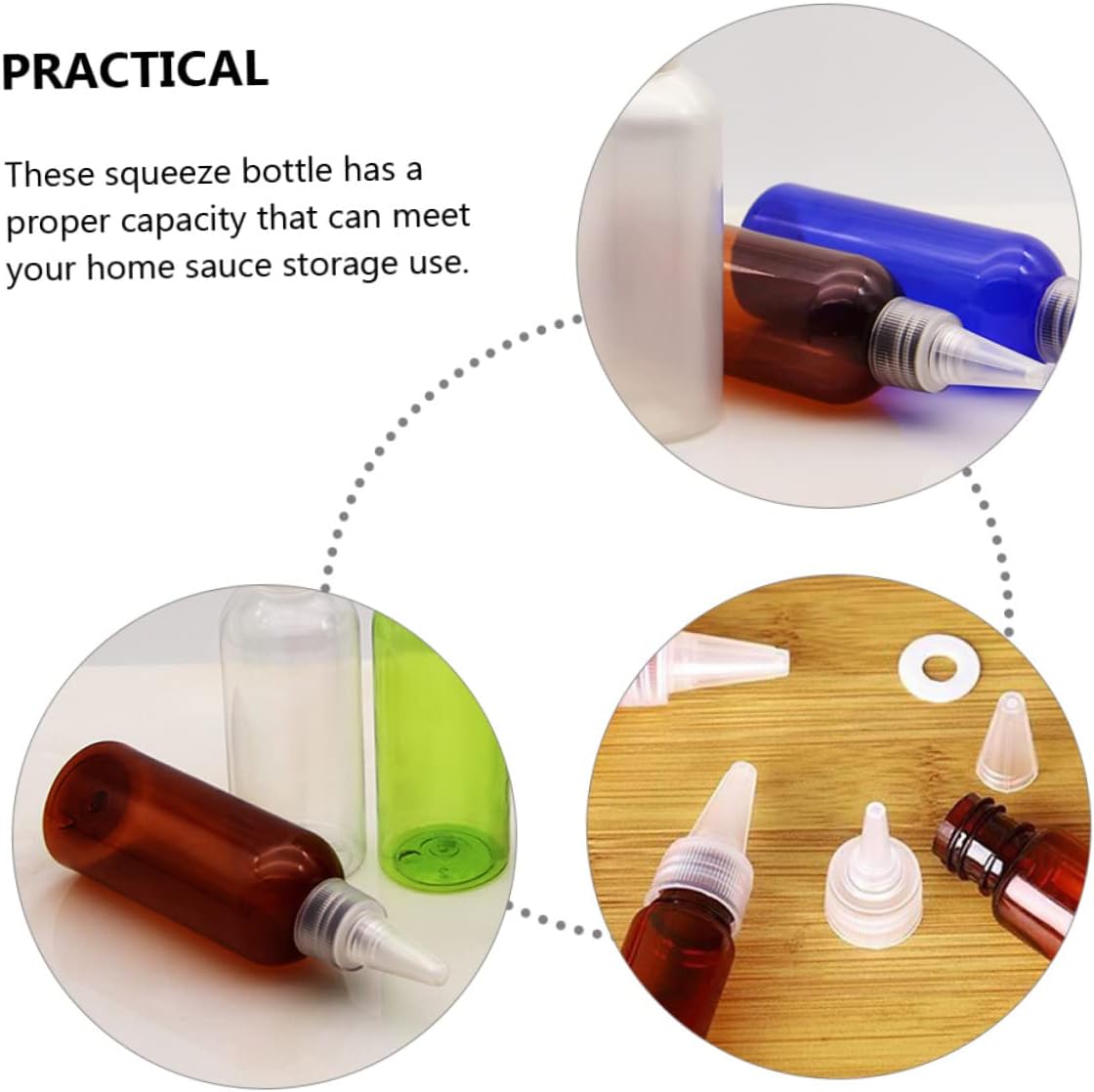 PRACTICAL

These squeeze bottle has a proper capacity that can meet your home sauce storage use.