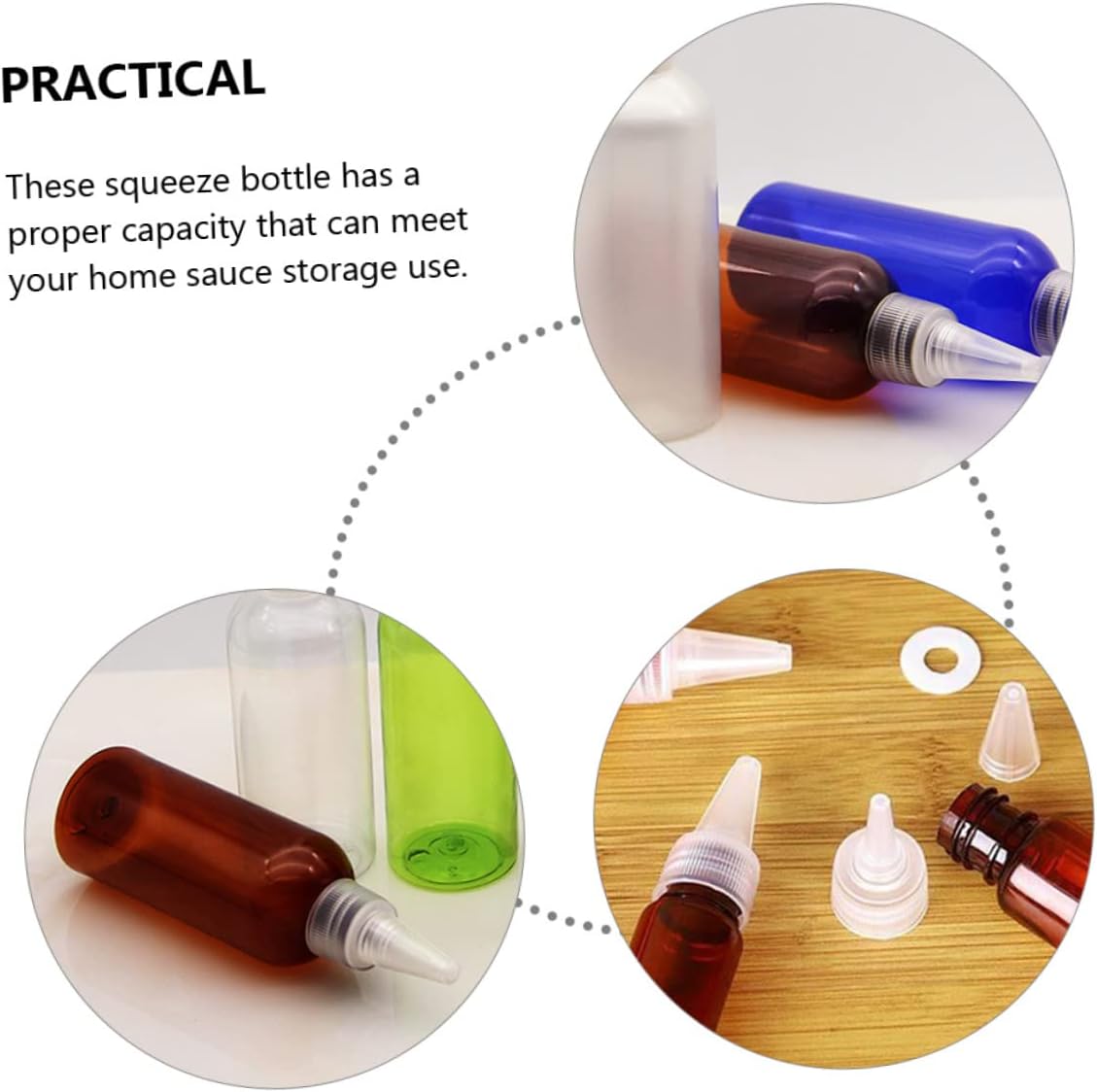 PRACTICAL

These squeeze bottle has a proper capacity that can meet your home sauce storage use.