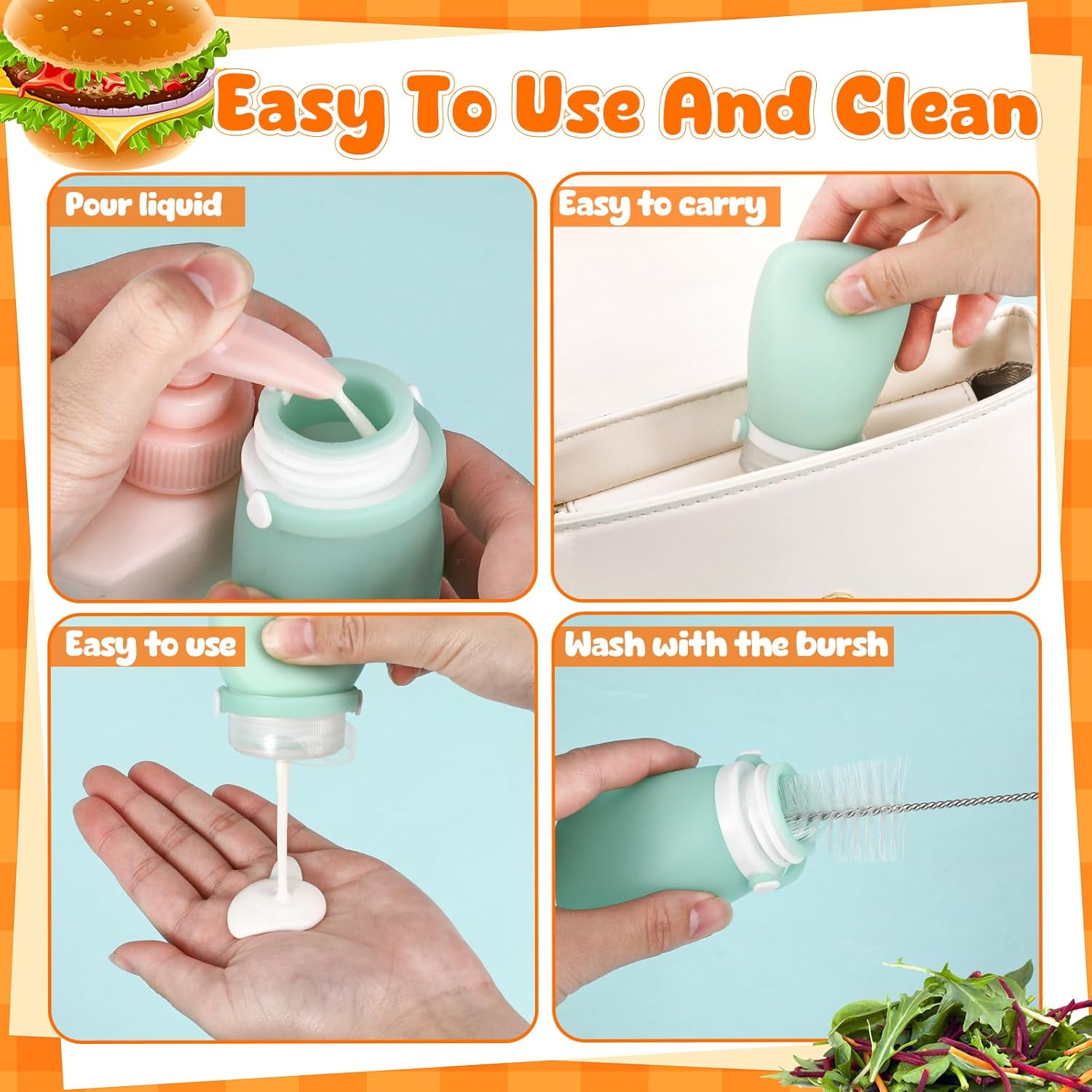 Easy To Use And Clean

Pour liquid

Easy to carry

Easy to use

Wash with the bursh