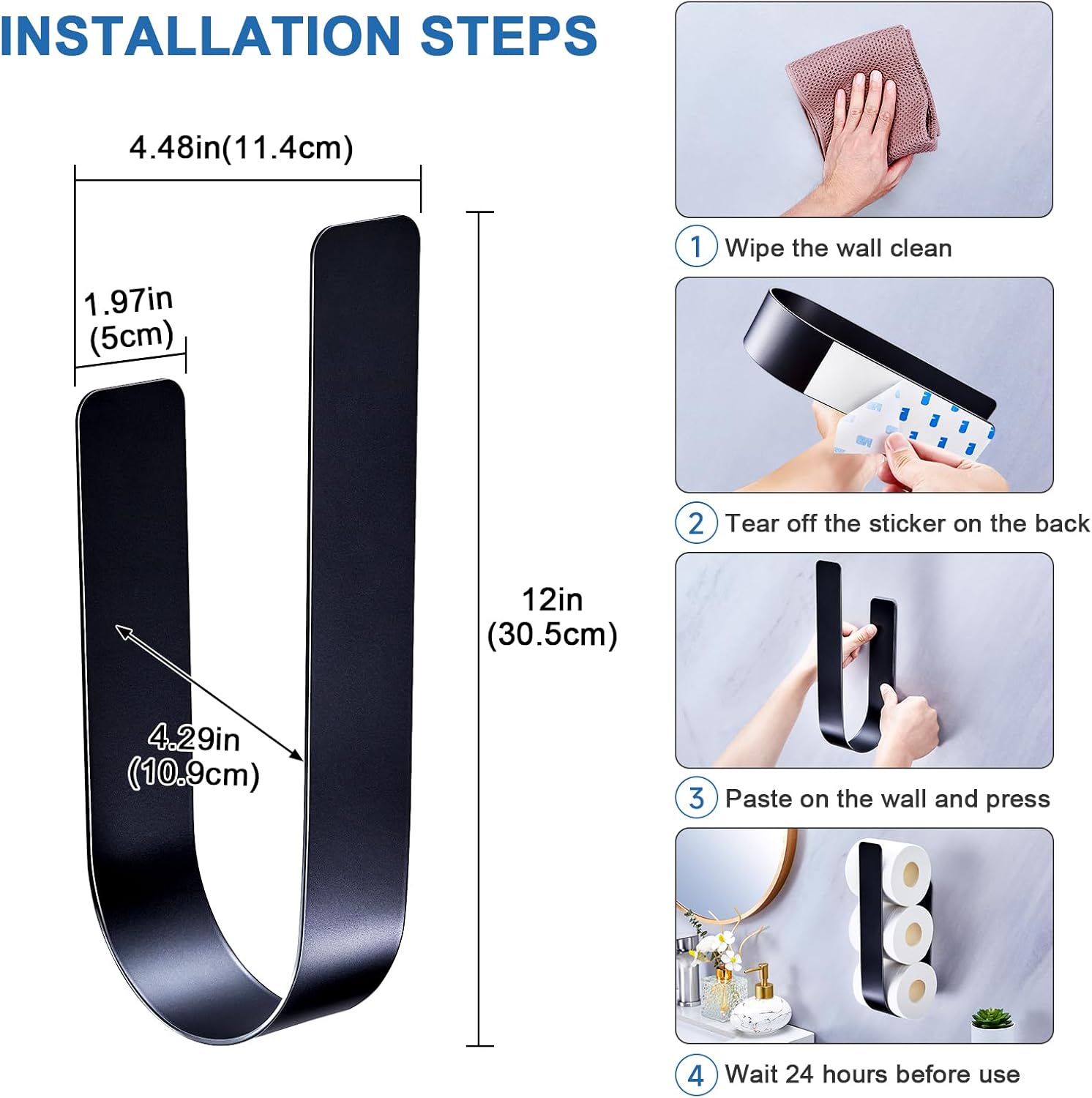 INSTALLATION STEPS

4.48in(11.4cm)

1.97in
(5cm)

12in
(30.5cm)

4.29in
(10.9cm)

1 Wipe the wall clean

2 Tear off the sticker on the back

3 Paste on the wall and press

4 Wait 24 hours before use